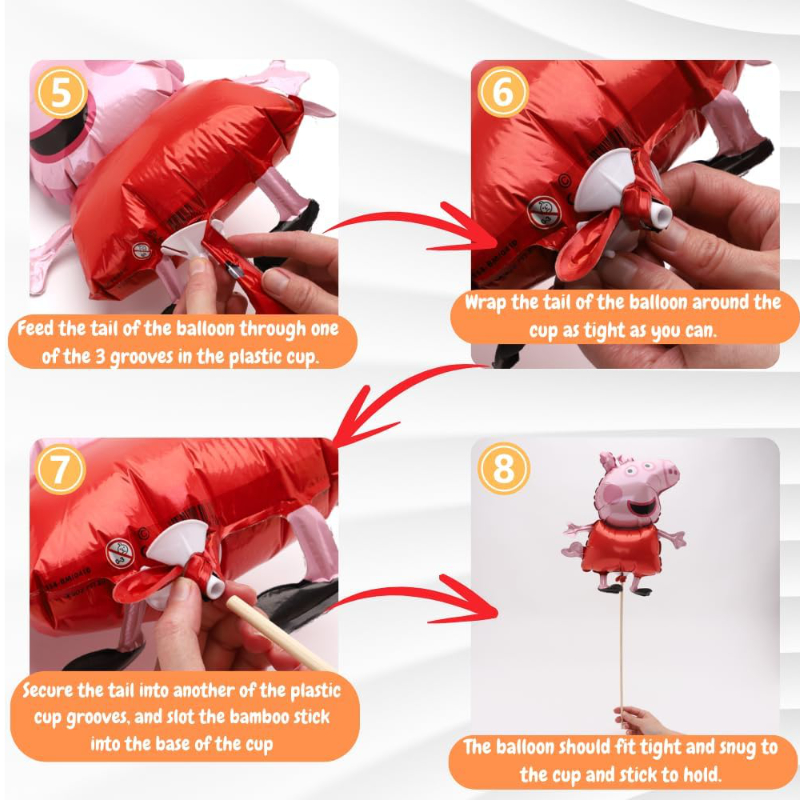 5

Feed the tail of the balloon through one of the 3 grooves in the plastic cup.

6

Wrap the tail of the balloon around the cup as tight as you can.

7

Secure the tail into another of the plastic cup grooves, and slot the bamboo stick into the base of the cup

8

The balloon should fit tight and snug to the cup and stick to hold.