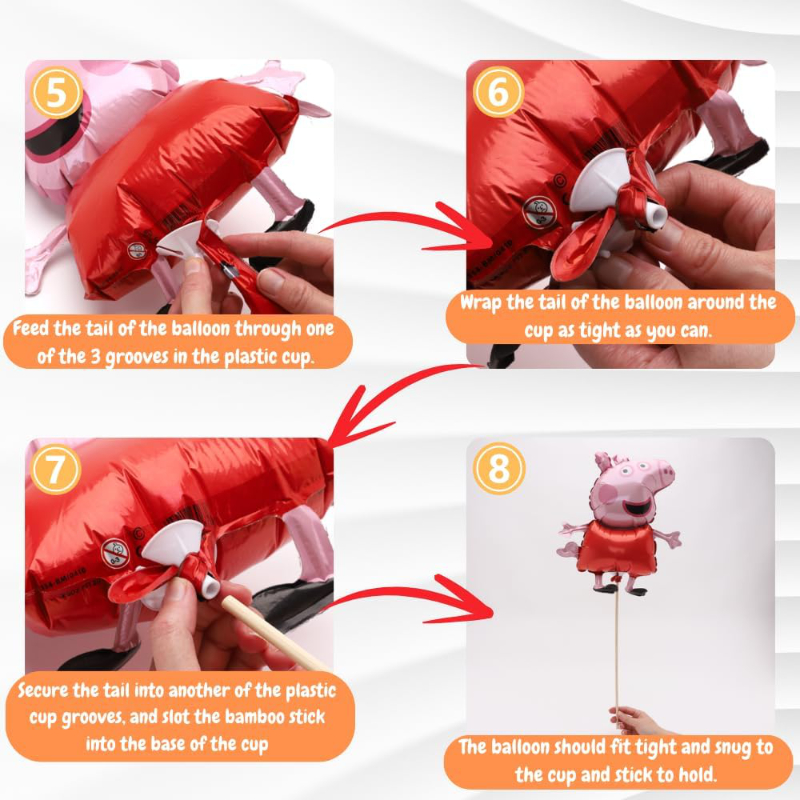 5

Feed the tail of the balloon through one of the 3 grooves in the plastic cup.

6

Wrap the tail of the balloon around the cup as tight as you can.

7

Secure the tail into another of the plastic cup grooves, and slot the bamboo stick into the base of the cup

8

The balloon should fit tight and snug to the cup and stick to hold.