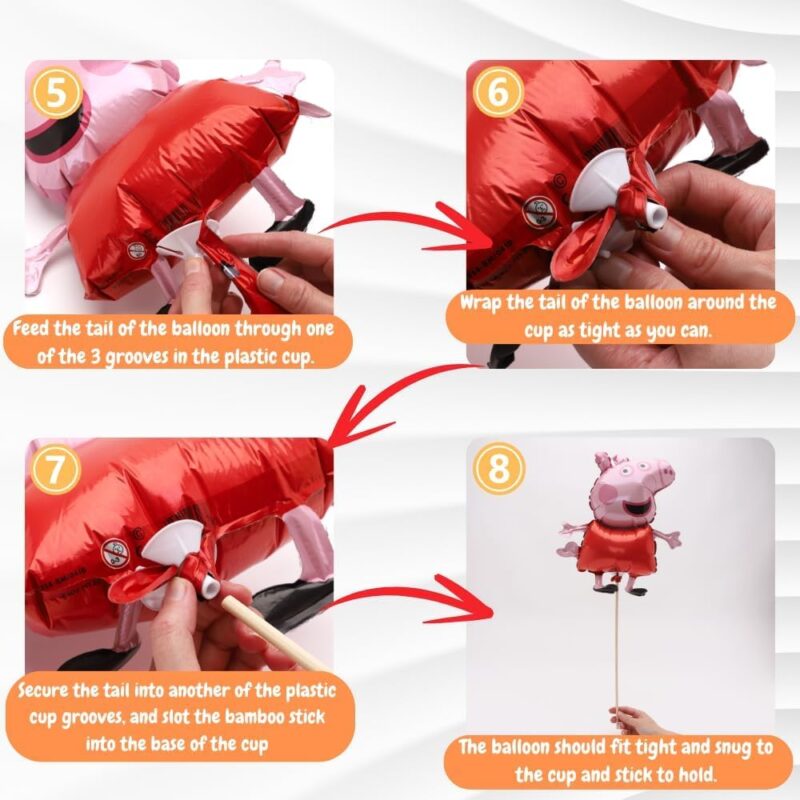 5

Feed the tail of the balloon through one of the 3 grooves in the plastic cup.

6

Wrap the tail of the balloon around the cup as tight as you can.

7

Secure the tail into another of the plastic cup grooves, and slot the bamboo stick into the base of the cup

8

The balloon should fit tight and snug to the cup and stick to hold.